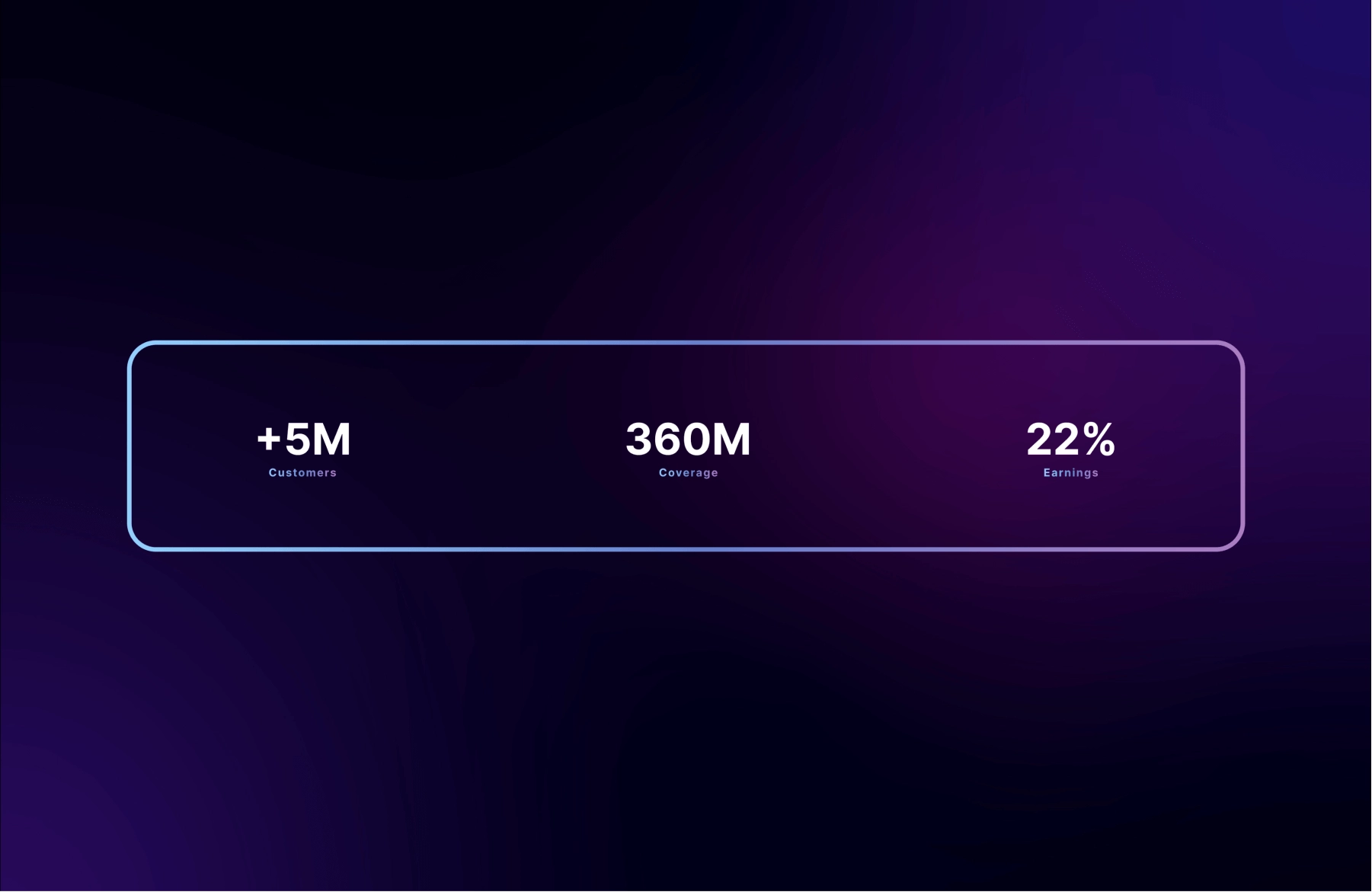 +5M
Customers

360M
Coverage

22%
Earnings